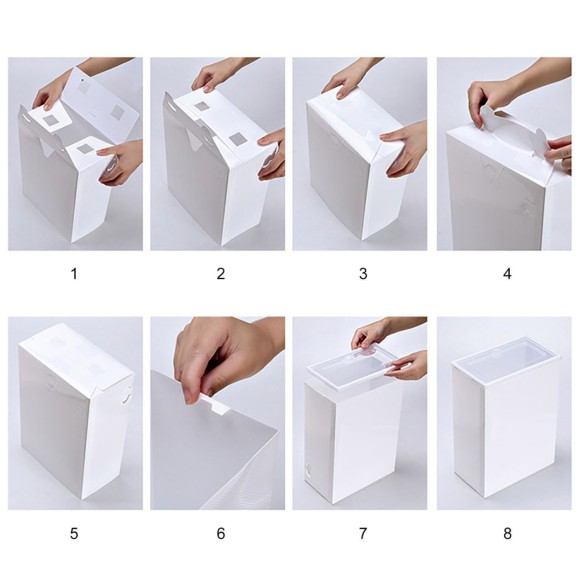 1

2

3

4

5

6

7

8