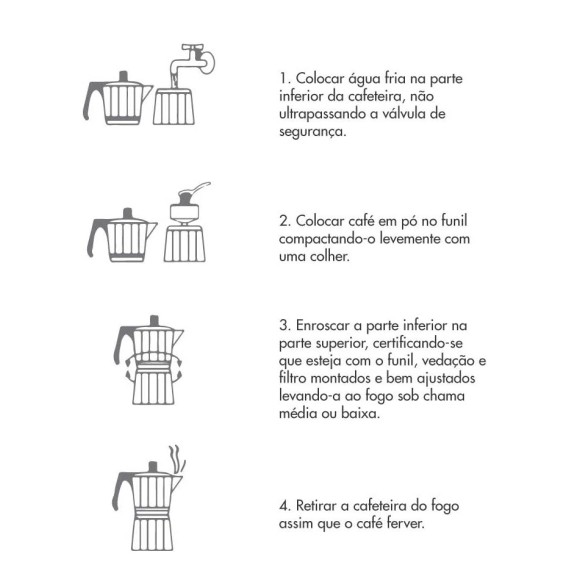 1. Colocar água fria na parte inferior da cafeteira, não ultrapassando a válvula de segurança.

2. Colocar café em pó no funil compactando-o levemente com uma colher.

3. Enroscar a parte inferior na parte superior, certificando-se que esteja com o funil, vedação e filtro montados e bem ajustados levando-a ao fogo sob chama média ou baixa.

4. Retirar a cafeteira do fogo assim que o café ferver.