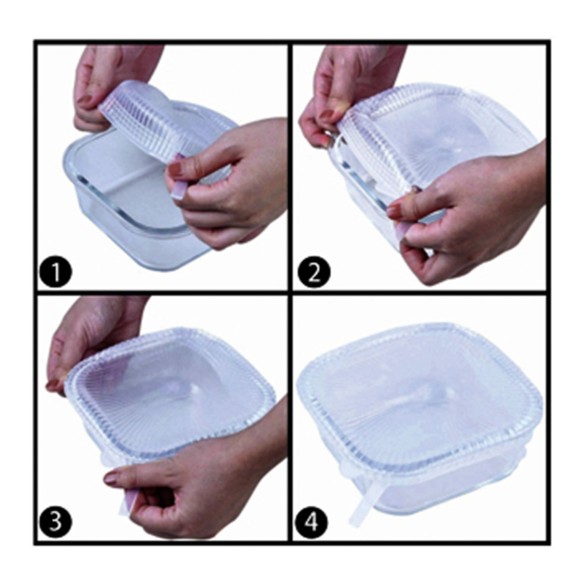 1

2

3

4